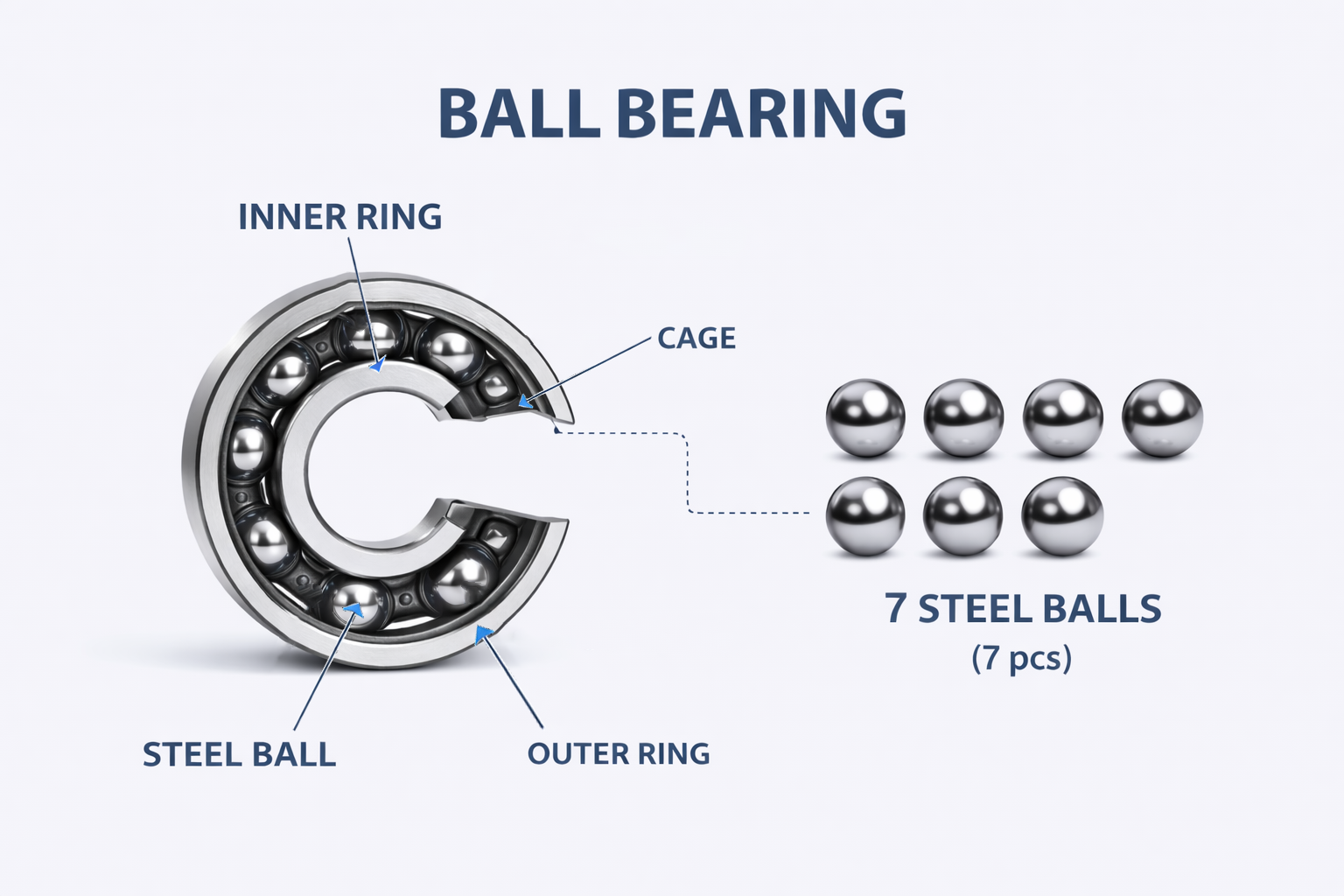 BALL BEARING

INNER RING

CAGE

STEEL BALL

OUTER RING

7 STEEL BALLS
(7 pcs)